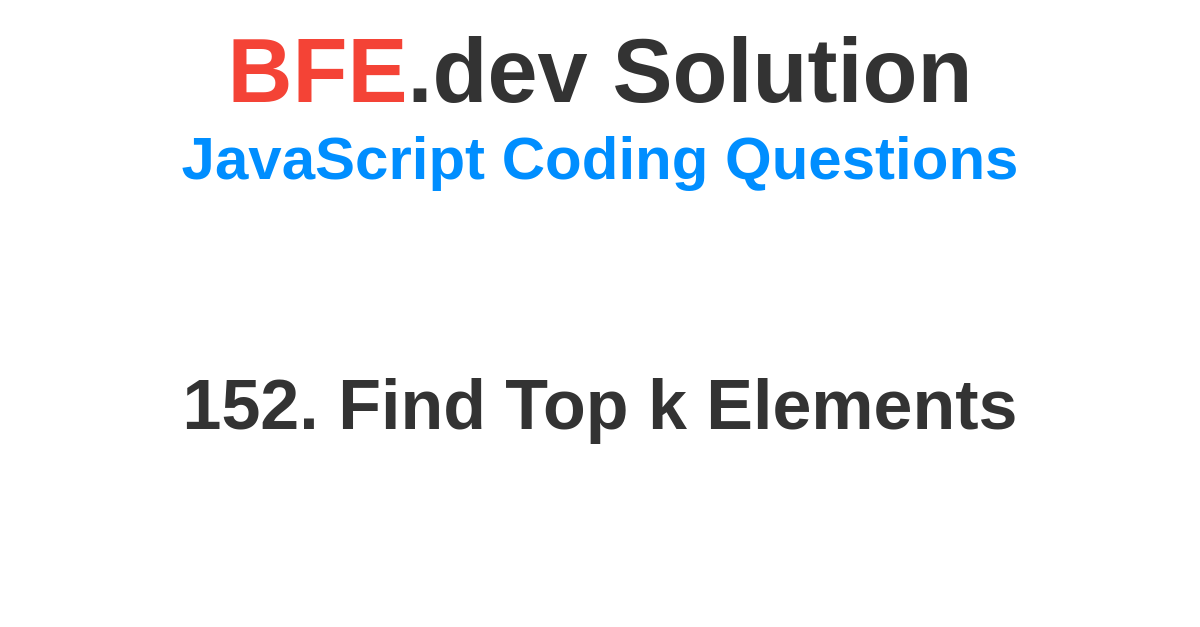 BFE.dev Solution
JavaScript Coding Questions

152. Find Top k Elements