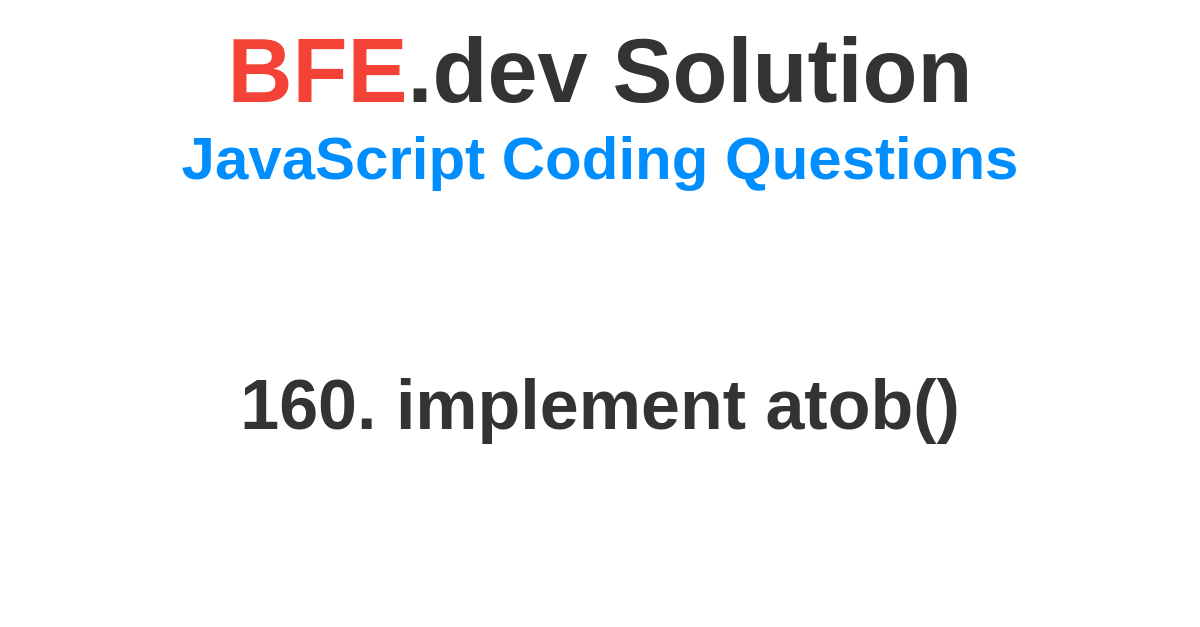 BFE.dev Solution
JavaScript Coding Questions

160. implement atob()