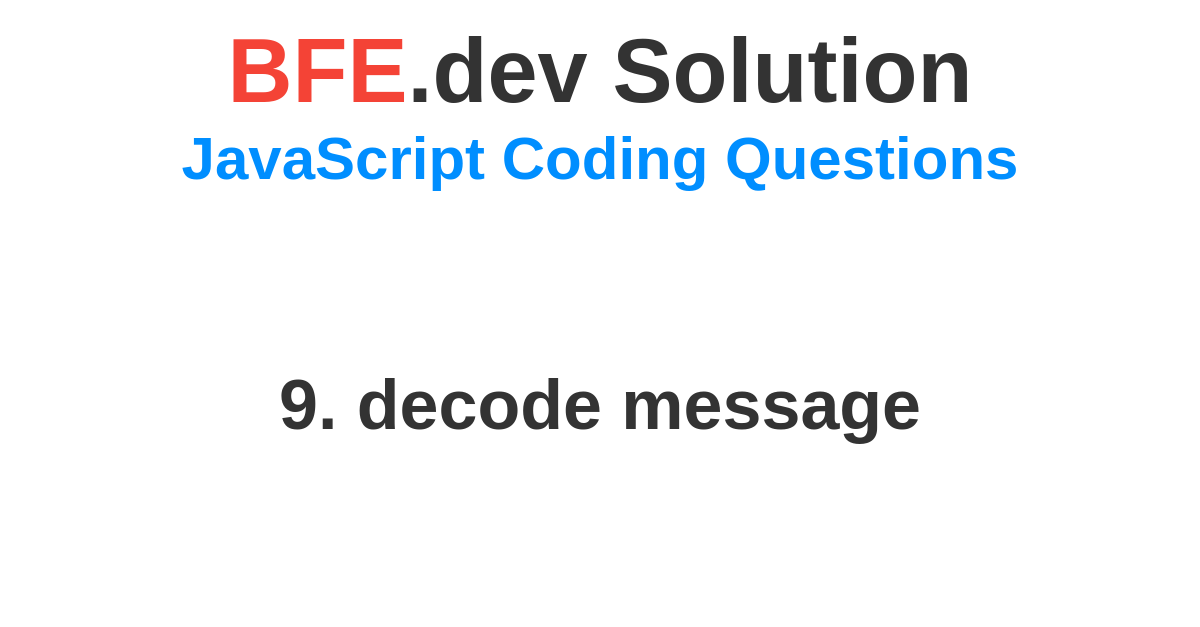 BFE.dev Solution
JavaScript Coding Questions

9. decode message