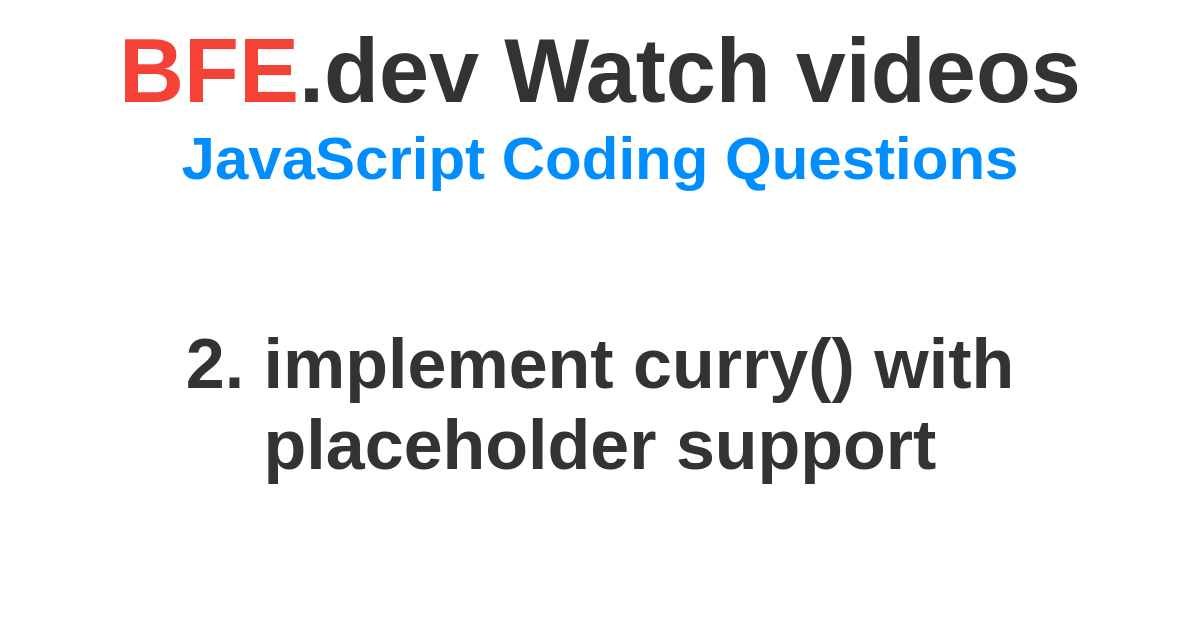 BFE.dev Watch videos
JavaScript Coding Questions

2. implement curry() with placeholder support