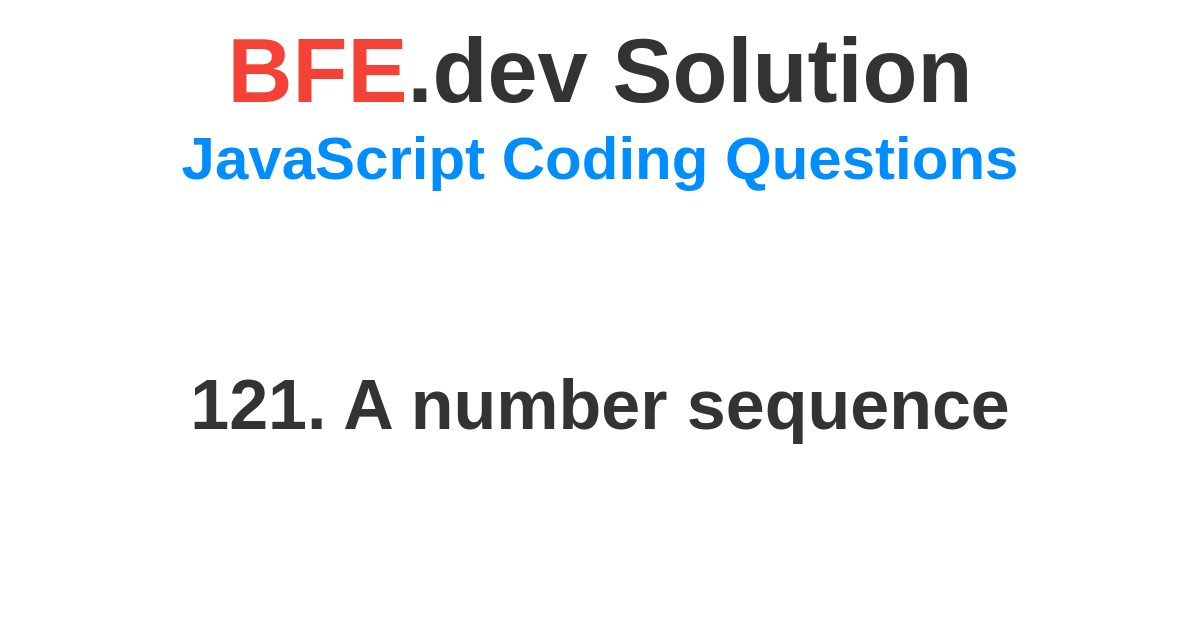 BFE.dev Solution
JavaScript Coding Questions

121. A number sequence