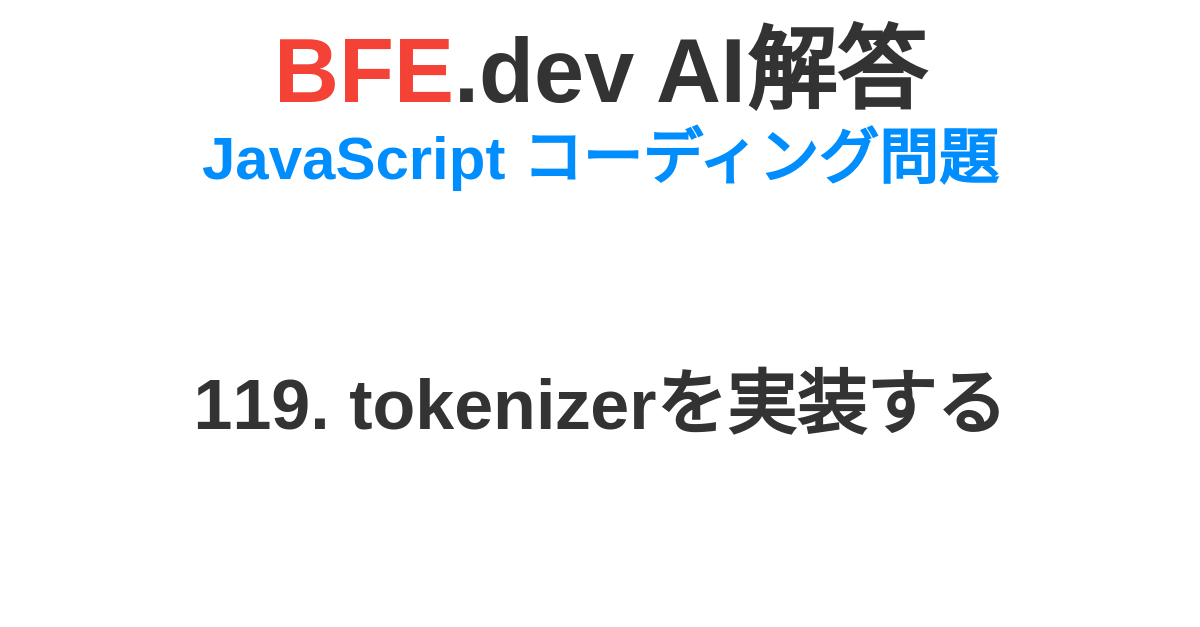 BFE.dev AI解答
JavaScript コーディング問題

119. tokenizerを実装する