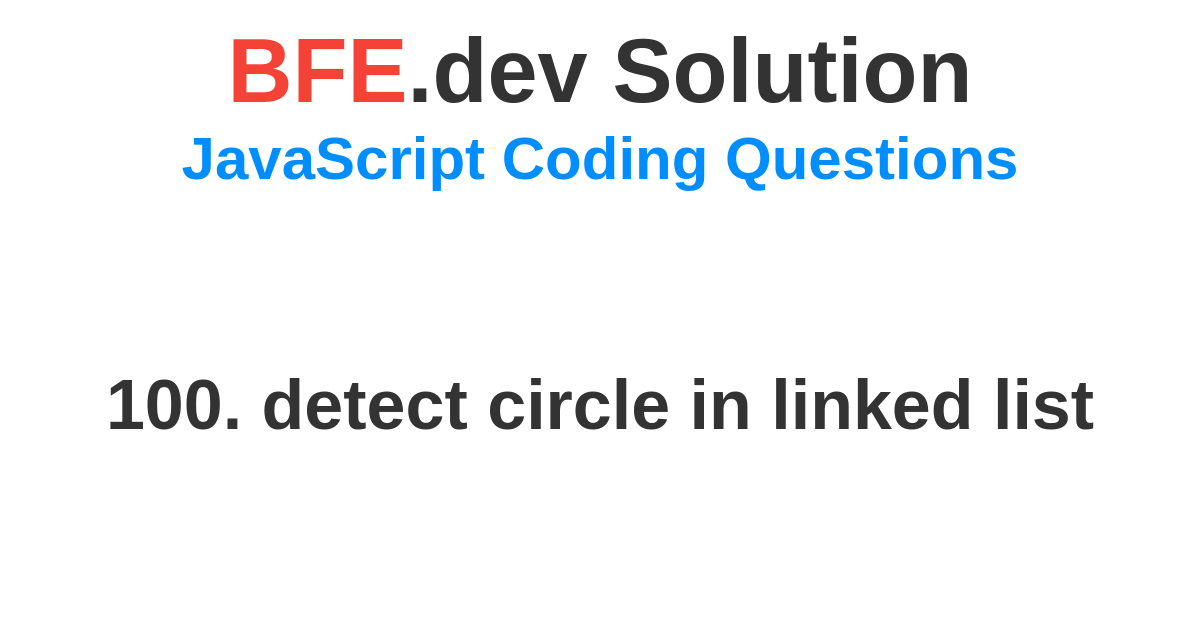 BFE.dev Solution
JavaScript Coding Questions

100. detect circle in linked list