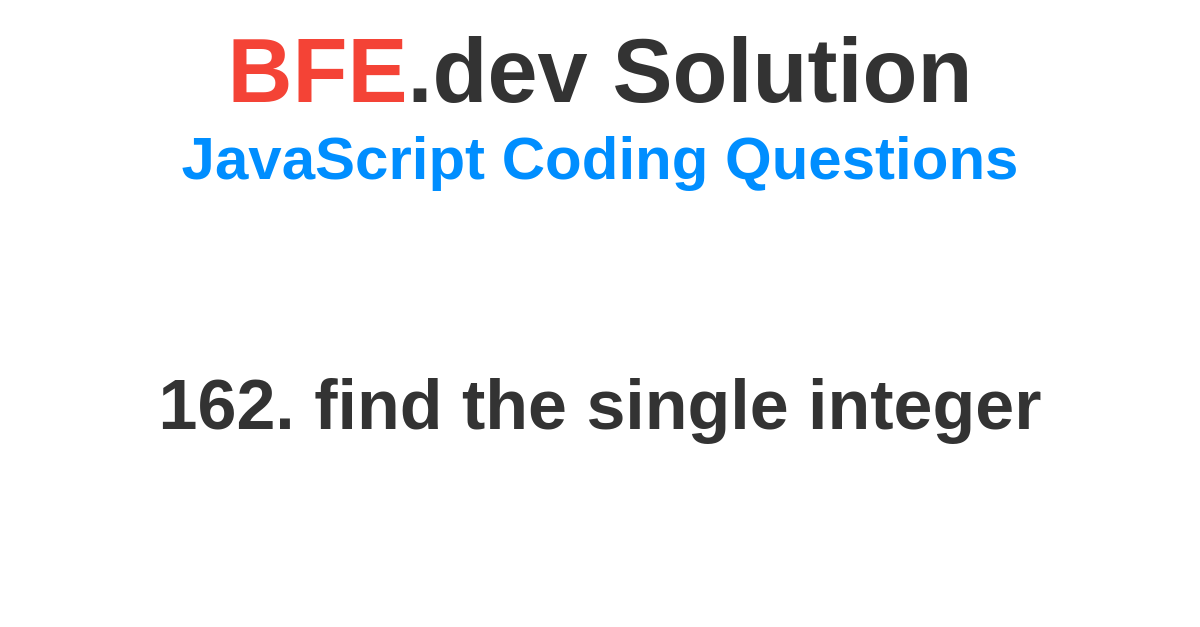 BFE.dev Solution
JavaScript Coding Questions

162. find the single integer