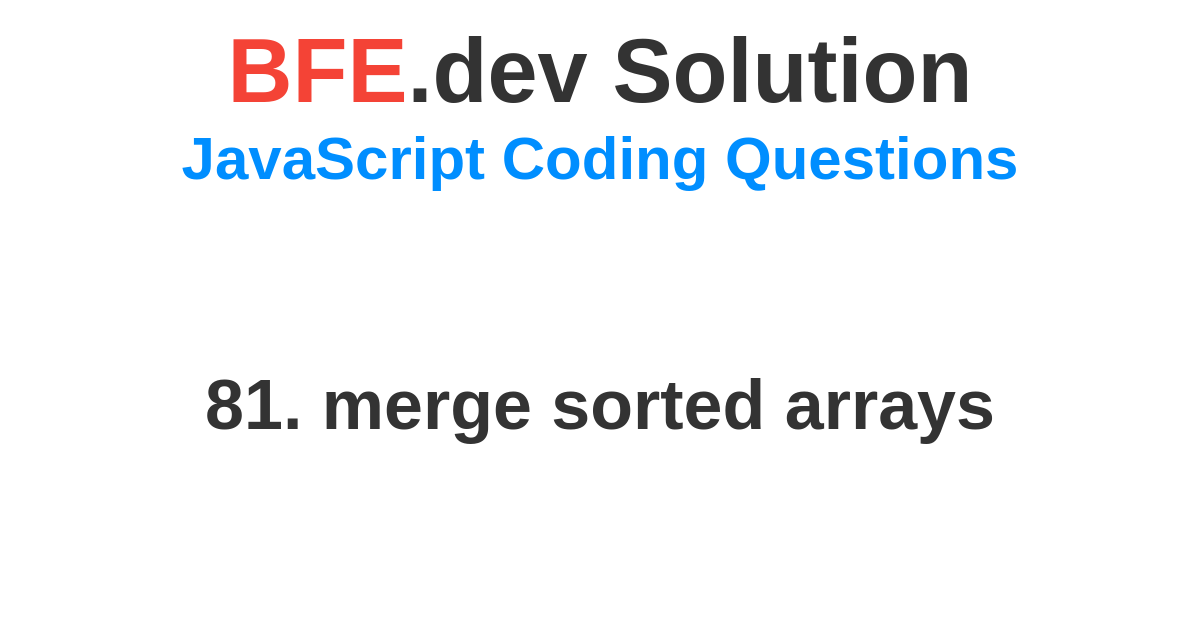 BFE.dev Solution
JavaScript Coding Questions

81. merge sorted arrays