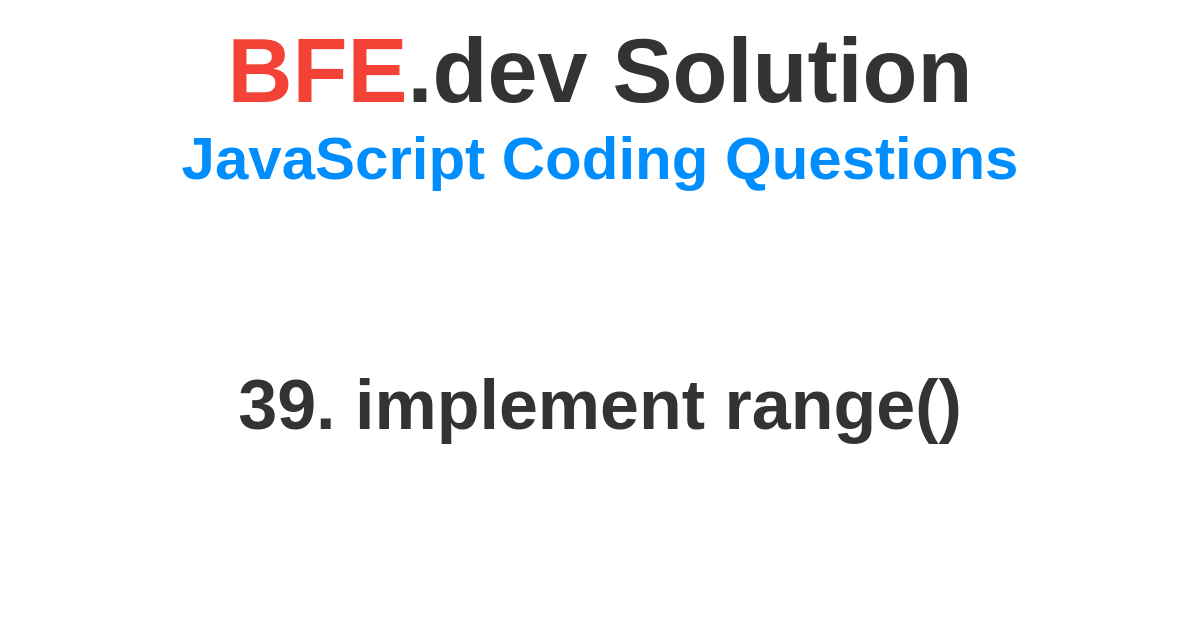 BFE.dev Solution
JavaScript Coding Questions

39. implement range()