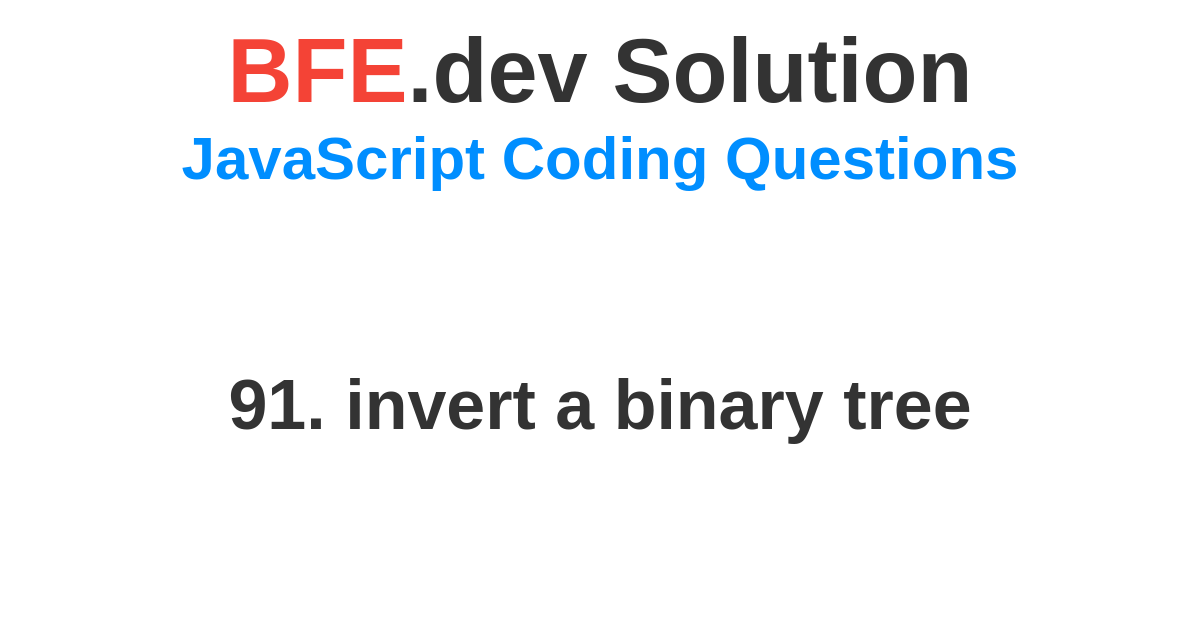 BFE.dev Solution
JavaScript Coding Questions

91. invert a binary tree