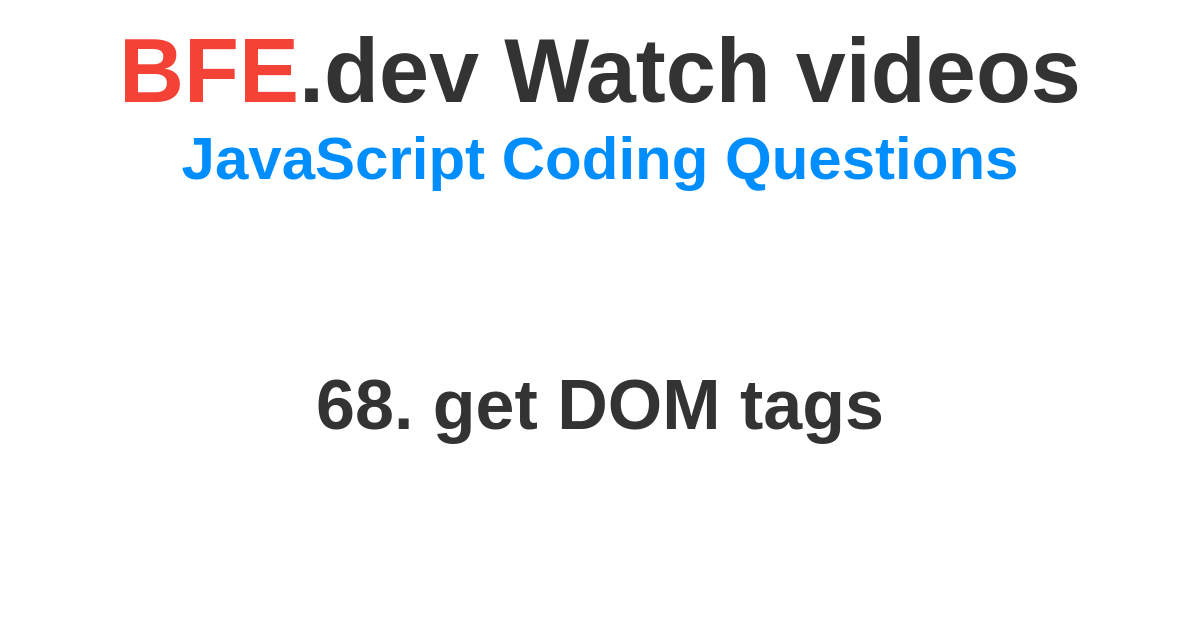 BFE.dev Watch videos
JavaScript Coding Questions

68. get DOM tags