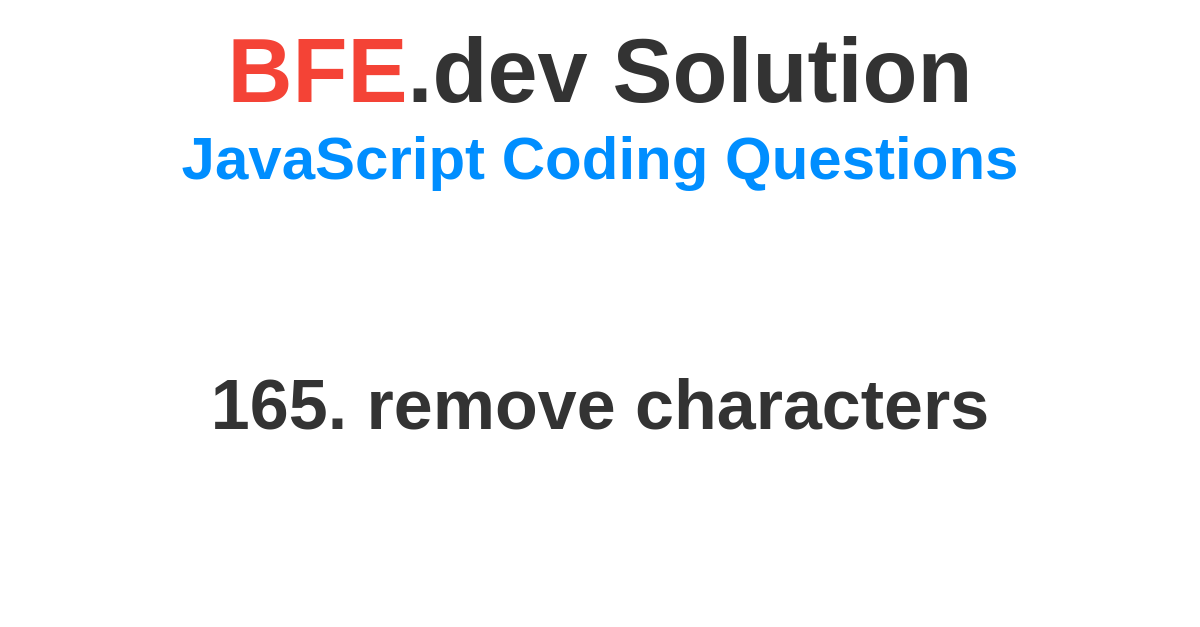 BFE.dev Solution
JavaScript Coding Questions

165. remove characters