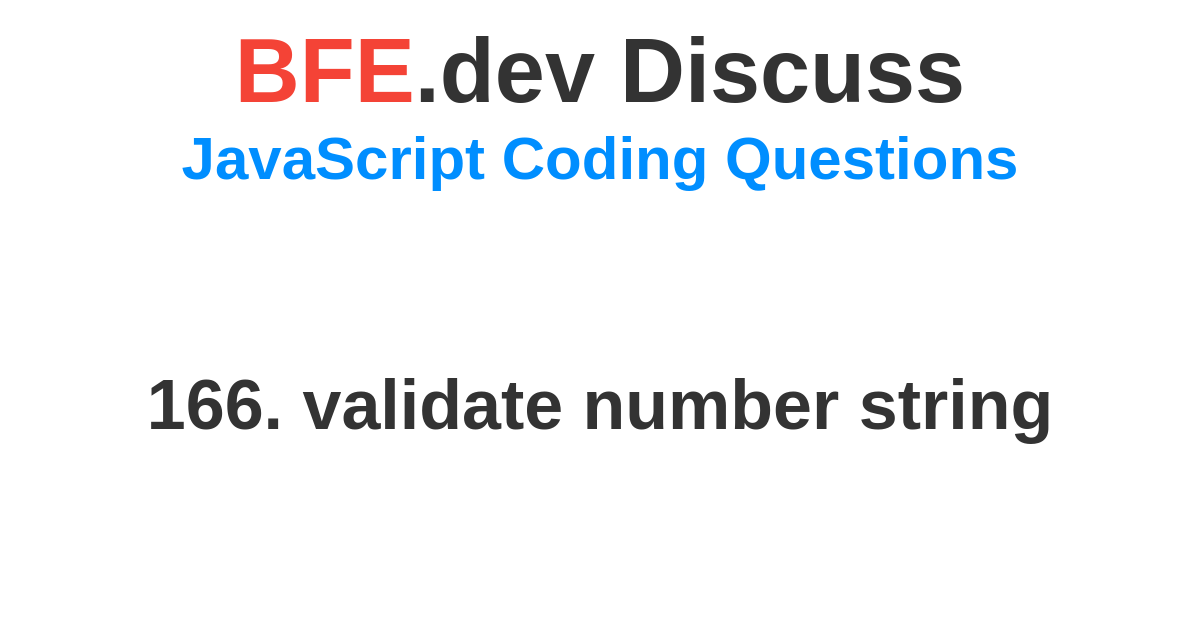 BFE.dev Discuss
JavaScript Coding Questions

166. validate number string