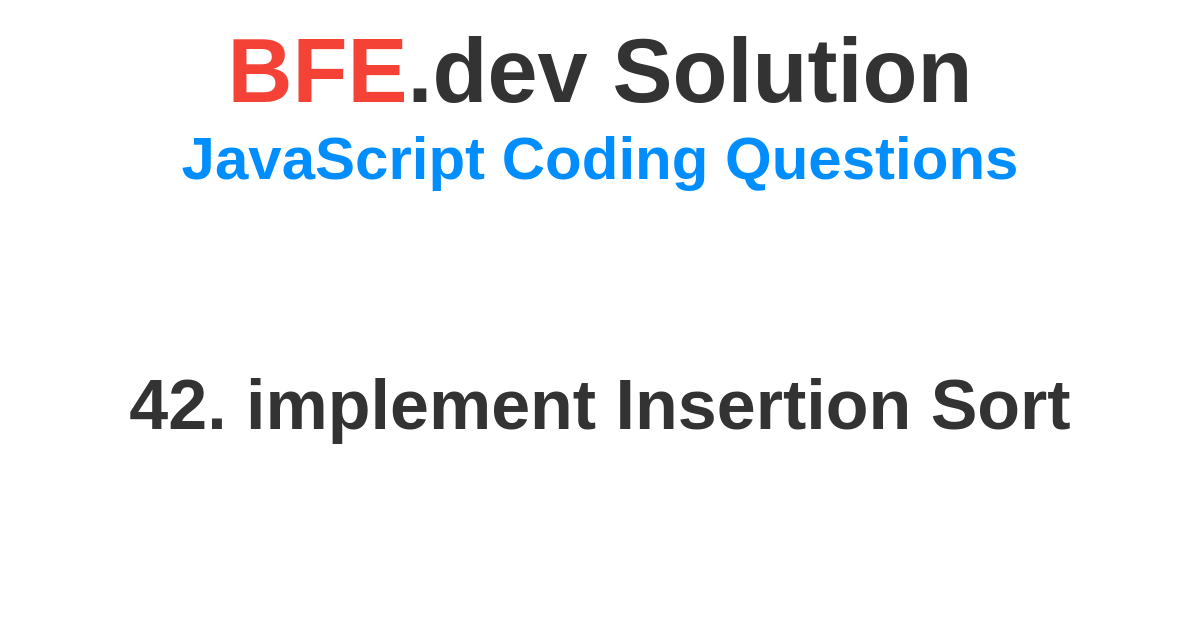 BFE.dev Solution
JavaScript Coding Questions

42. implement Insertion Sort