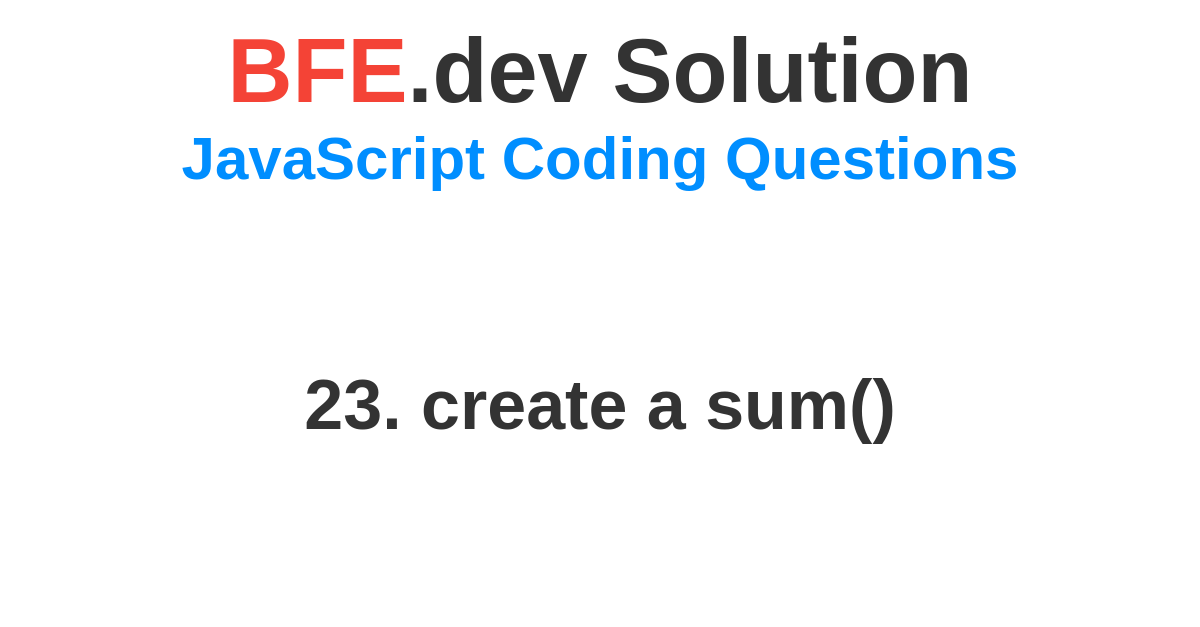 BFE.dev Solution
JavaScript Coding Questions

23. create a sum()