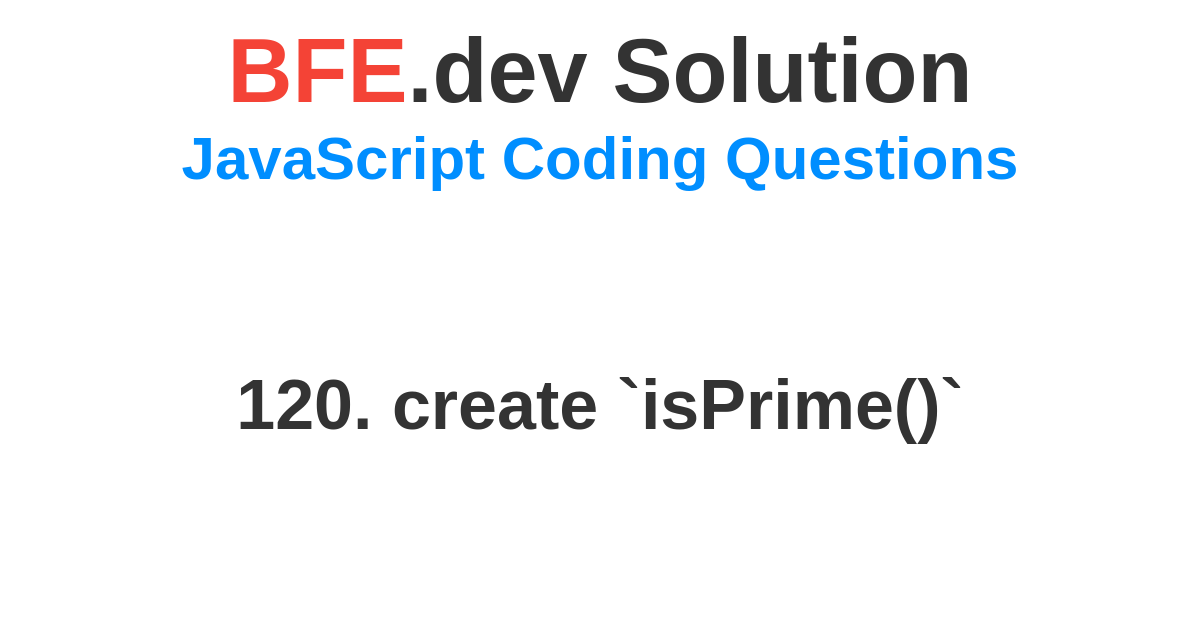 BFE.dev Solution
JavaScript Coding Questions

120. create `isPrime()`