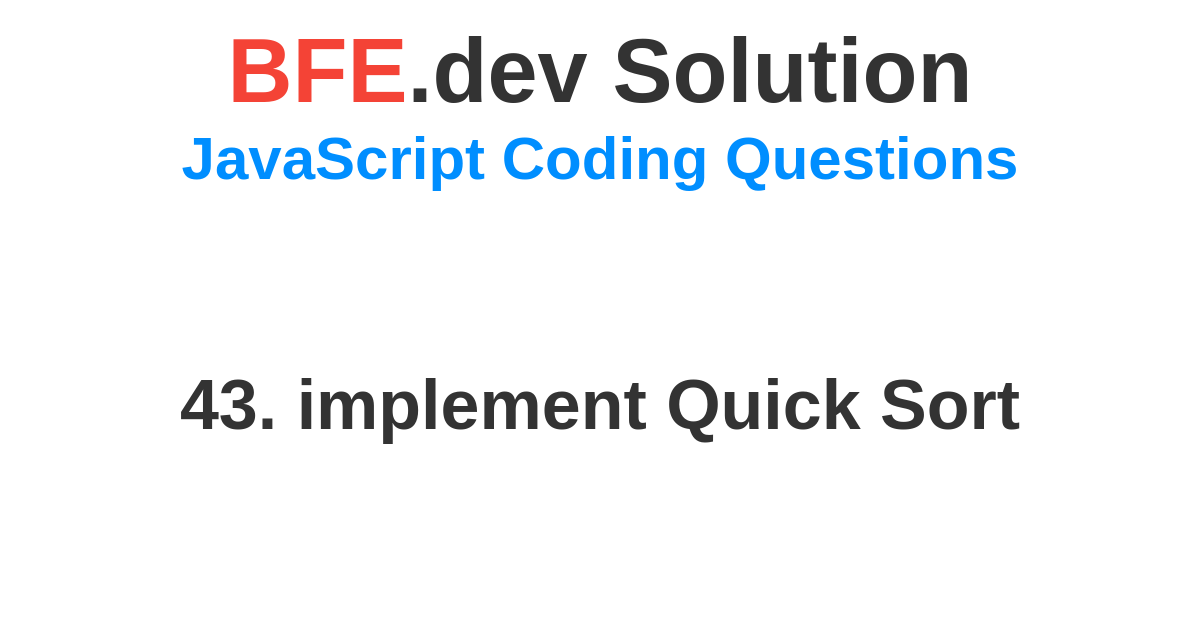 BFE.dev Solution
JavaScript Coding Questions

43. implement Quick Sort